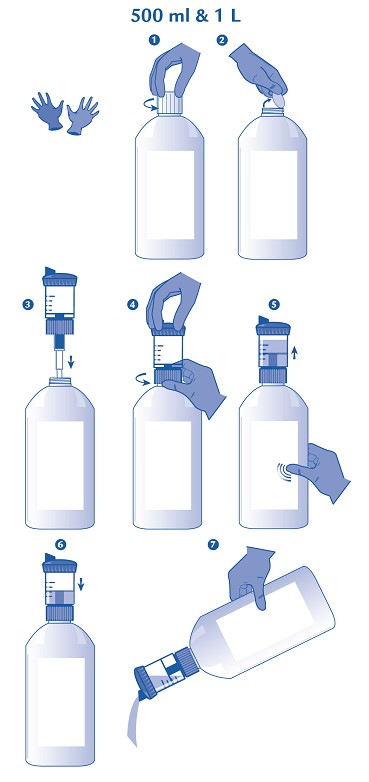 500 ml & 1 L

1

2

3

4

5

6

7