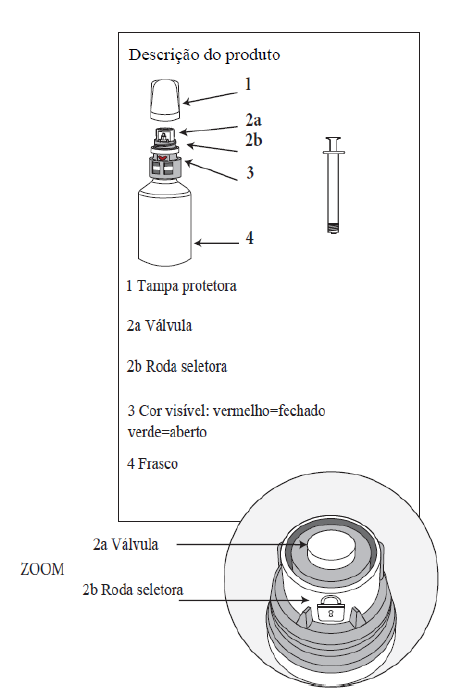 Descrição do produto

1

2a

2b

3

4

1 Tampa protetora

2a Válvula

2b Roda seletora

3 Cor visível: vermelho=fechado verde=aberto

4 Frasco

2a Válvula

ZOOM

2b Roda seletora